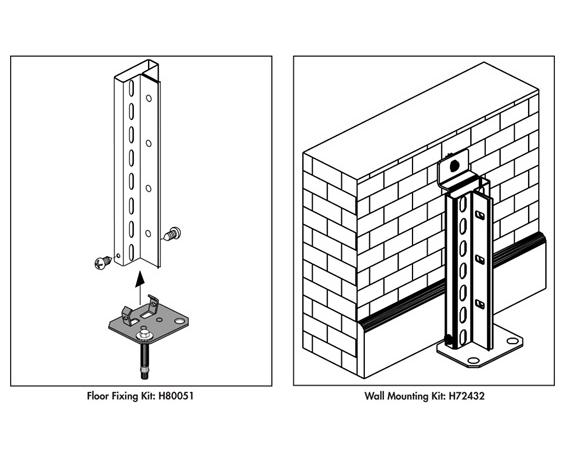 Floor Fixing Kit: H80051

Wall Mounting Kit: H72432