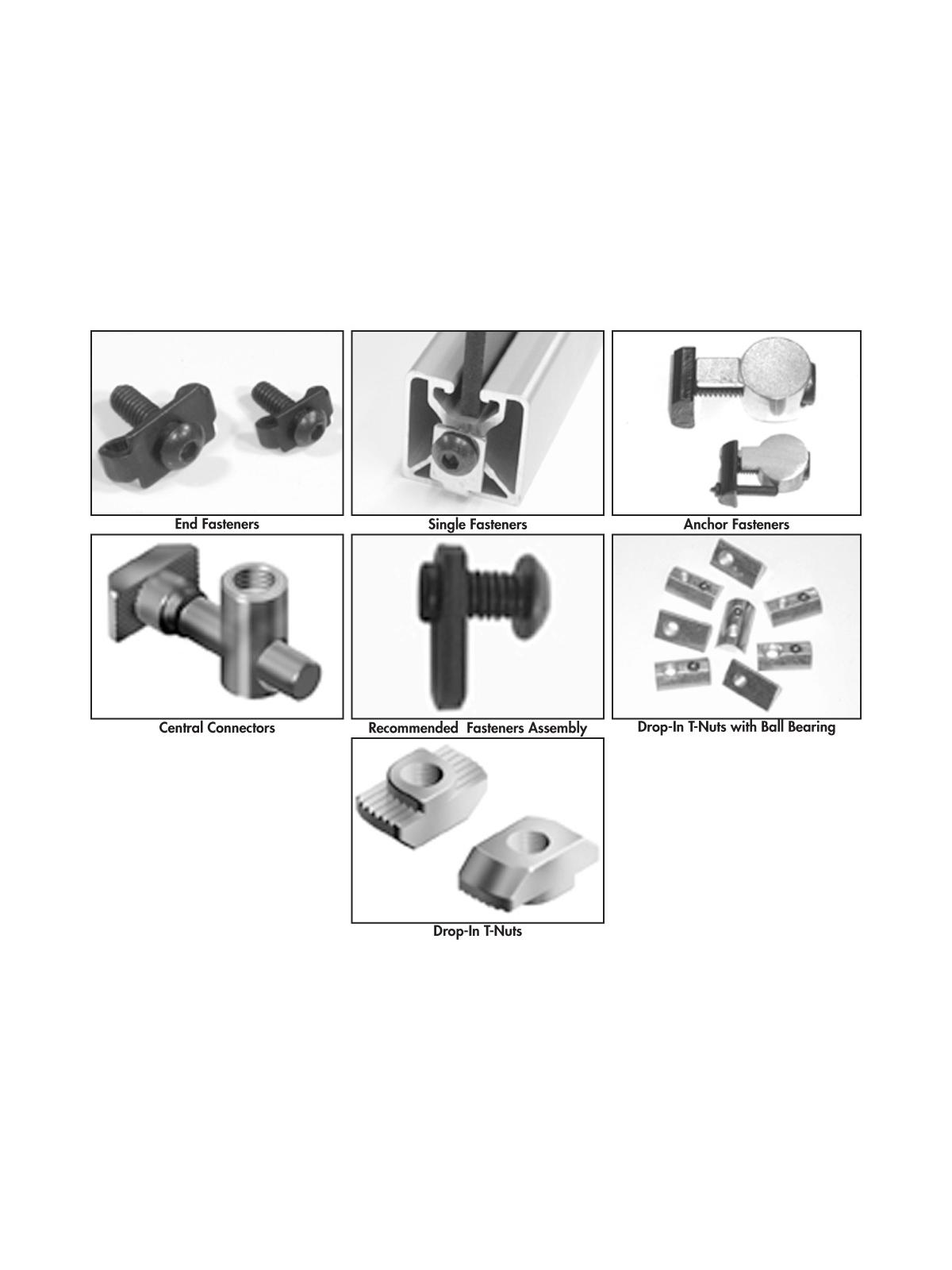 End Fasteners

Single Fasteners

Anchor Fasteners

Central Connectors

Recommended Fasteners Assembly

Drop-In T-Nuts with Ball Bearing

Drop-In T-Nuts